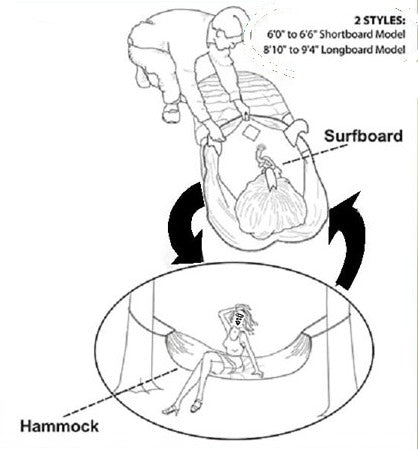 2 STYLES:
6'0" to 6'6" Shortboard Model
8'10" to 9'4" Longboard Model

Surfboard

Hammock